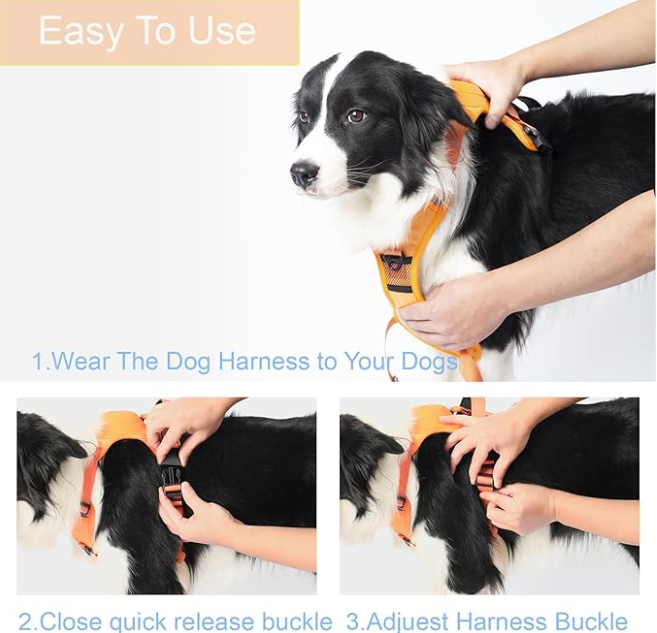 Easy To Use

1.Wear The Dog Harness to Your Dogs

2.Close quick release buckle

3.Adjuest Harness Buckle